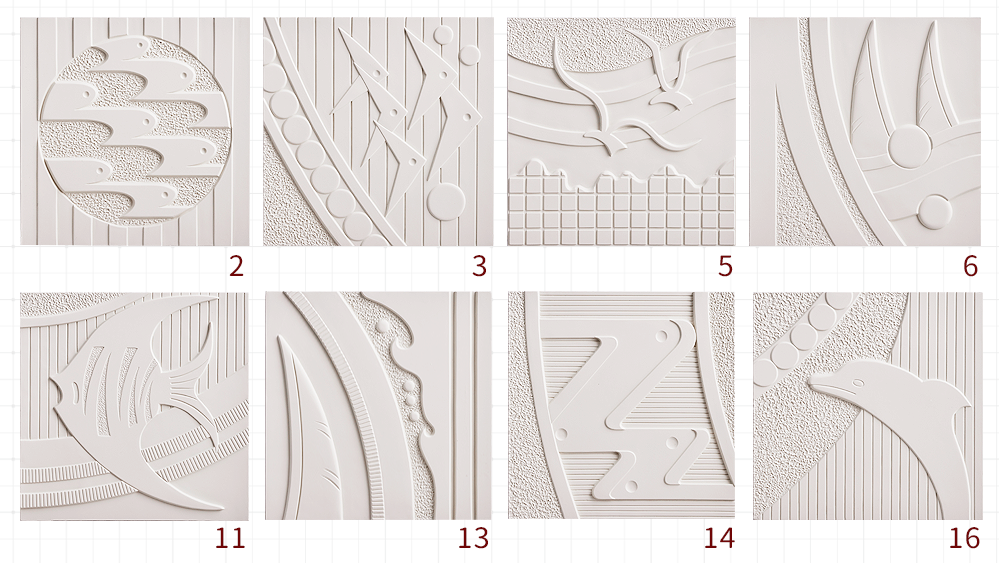 2

3

5

6

11

13

14

16